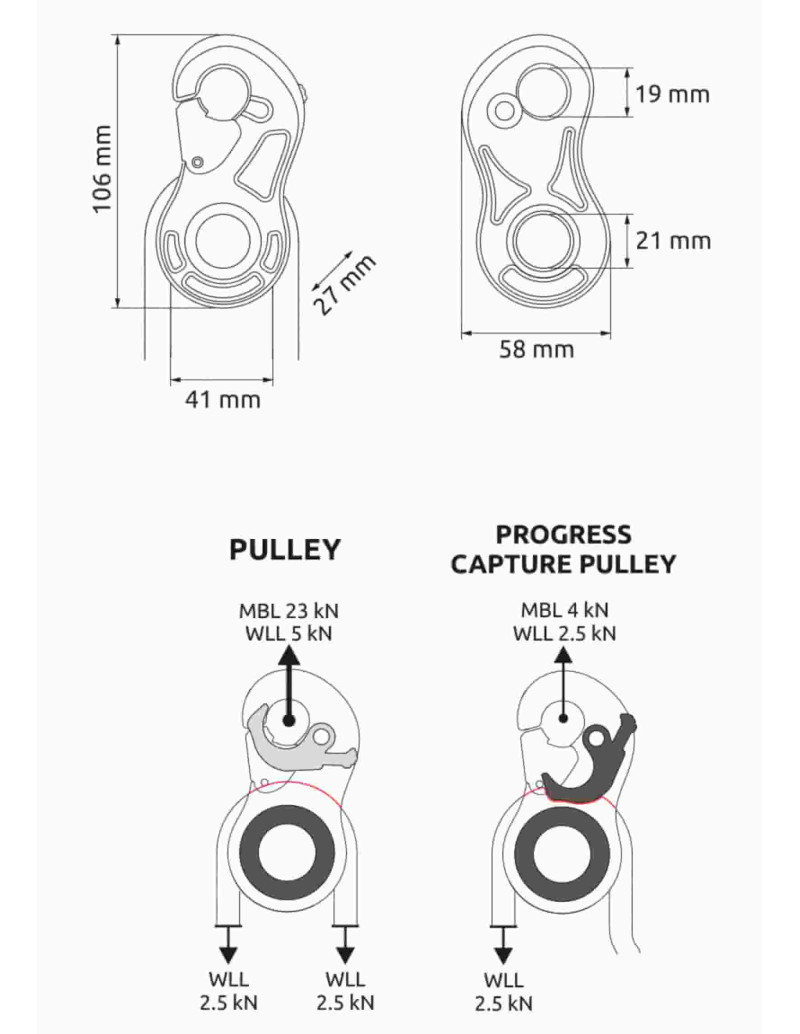 106 mm

27 mm

41 mm

19 mm

21 mm

58 mm

PULLEY

MBL 23 kN
WLL 5 kN

WLL
2.5 kN

WLL
2.5 kN

PROGRESS
CAPTURE PULLEY

MBL 4 kN
WLL 2.5 kN

WLL
2.5 kN