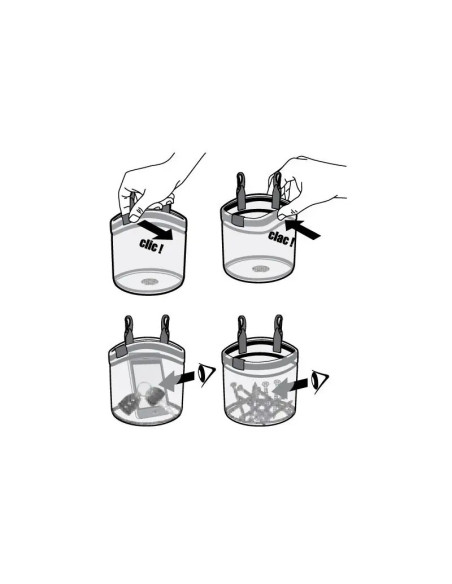 clic !

clac !