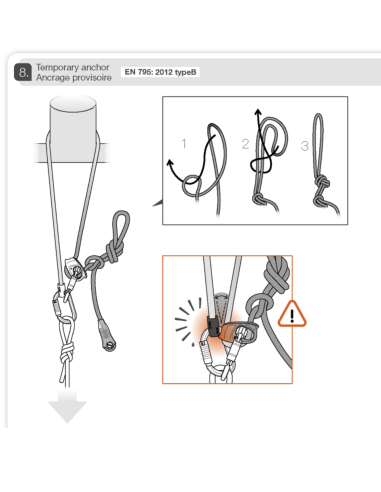 8. Temporary anchor
Ancrage provisoire

EN 795: 2012 typeB

1

2

3

!