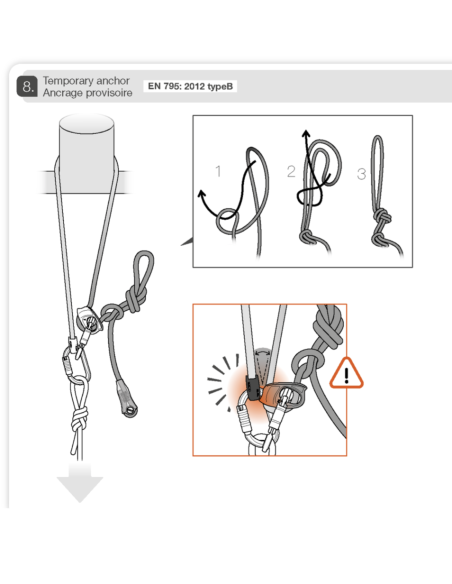 8. Temporary anchor
Ancrage provisoire

EN 795: 2012 typeB

1

2

3

!